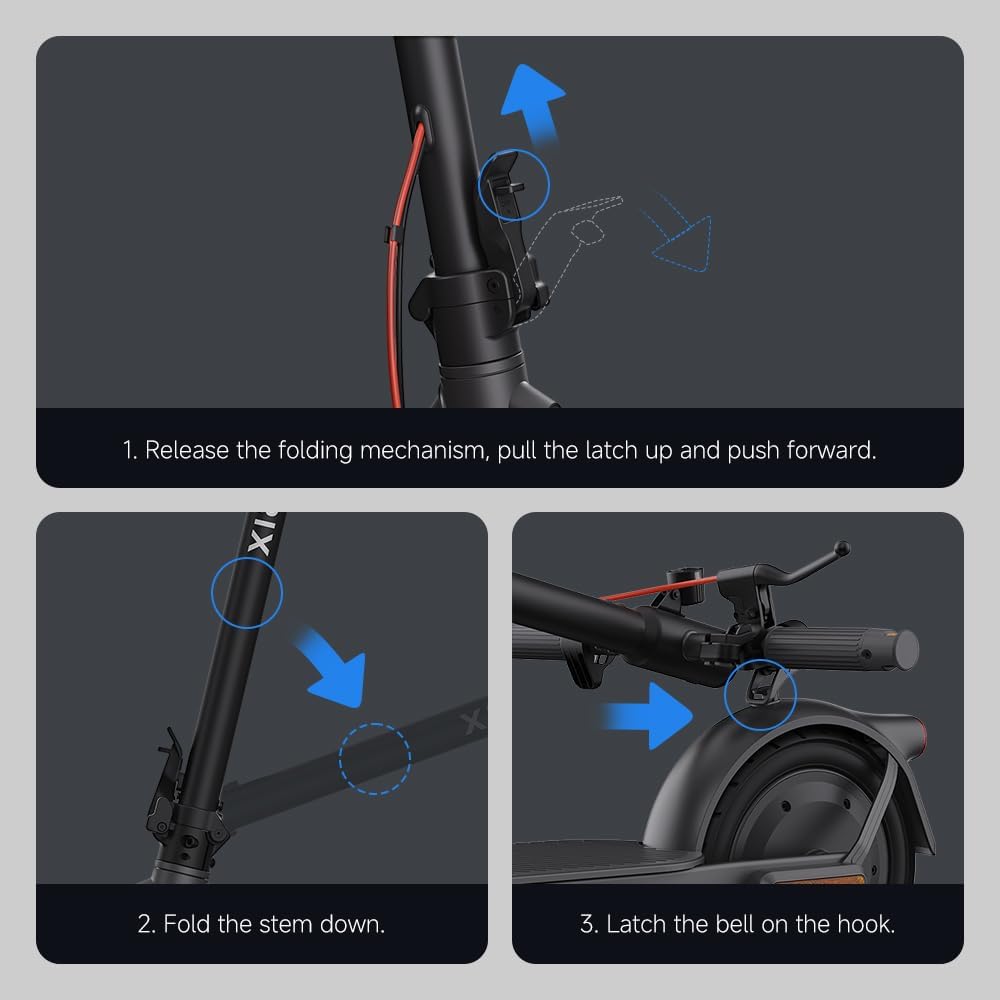 1. Release the folding mechanism, pull the latch up and push forward.

XI

2. Fold the stem down.

3. Latch the bell on the hook.