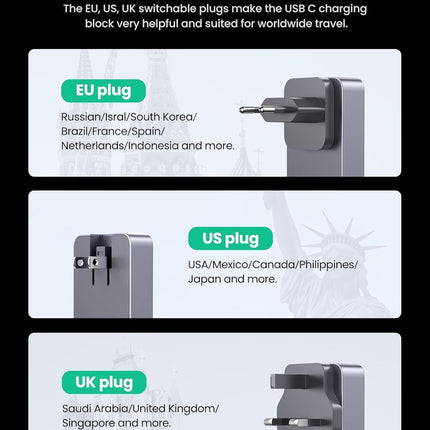 The EU, US, UK switchable plugs make the USB C charging block very helpful and suited for worldwide travel.

EU plug

Russian/Isral/South Korea/ Brazil/France/Spain/ Netherlands/Indonesia and more.

US plug

USA/Mexico/Canada/Philippines/ Japan and more.

UK plug

Saudi Arabia/United Kingdom/ Singapore and more.