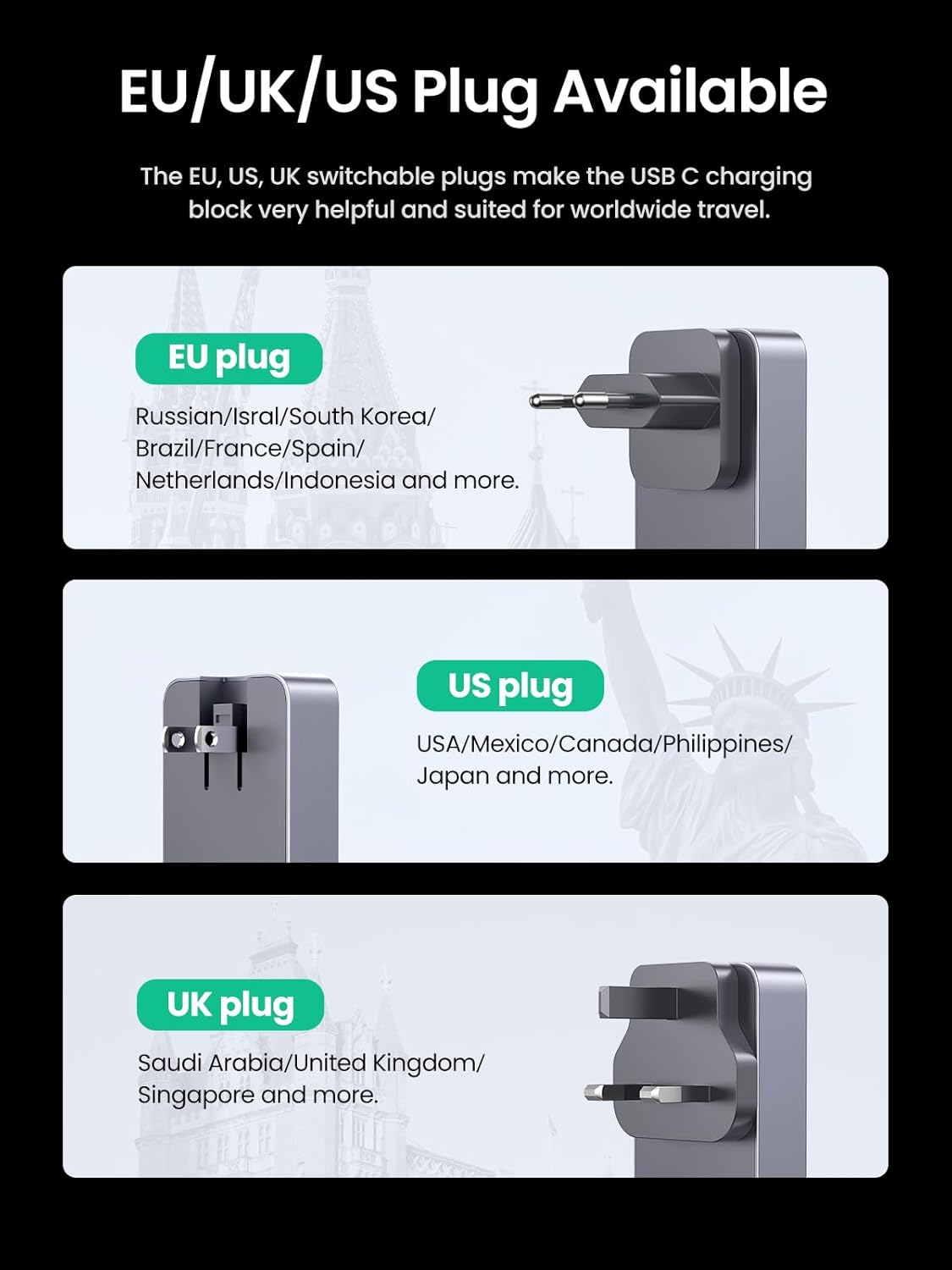 EU/UK/US Plug Available

The EU, US, UK switchable plugs make the USB C charging block very helpful and suited for worldwide travel.

EU plug

Russian/Isral/South Korea/ Brazil/France/Spain/ Netherlands/Indonesia and more.

US plug

USA/Mexico/Canada/Philippines/ Japan and more.

UK plug

Saudi Arabia/United Kingdom/ Singapore and more.